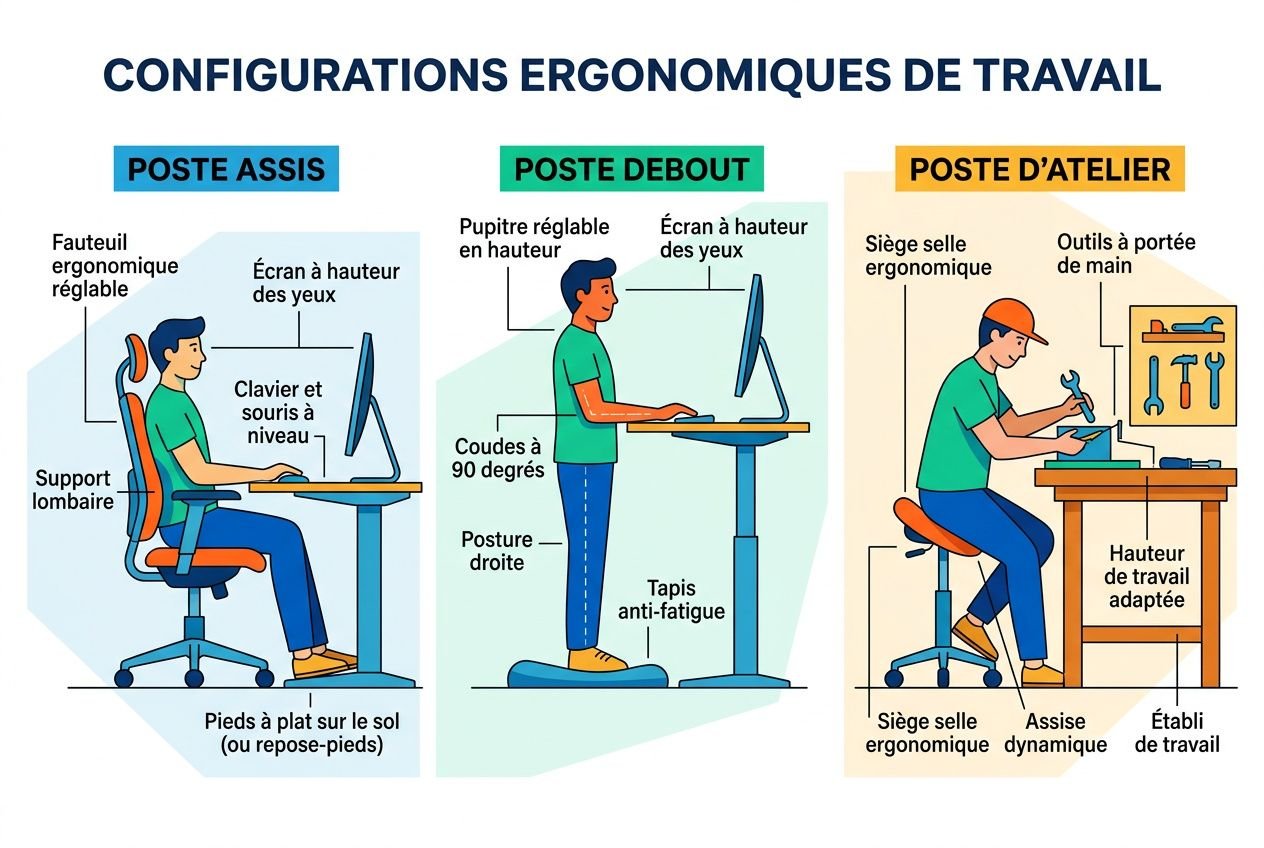 CONFIGURATIONS ERGONOMIQUES DE TRAVAIL

POSTE ASSIS

Fauteuil ergonomique réglable

Écran à hauteur des yeux

Clavier et souris à niveau

Support lombaire

Pieds à plat sur le sol (ou repose-pieds)

POSTE DEBOUT

Pupitre réglable en hauteur

Écran à hauteur des yeux

Coudes à 90 degrés

Posture droite

Tapis anti-fatigue

POSTE D'ATELIER

Siège selle ergonomique

Outils à portée de main

Hauteur de travail adaptée

Siège selle ergonomique

Assise dynamique

Établi de travail