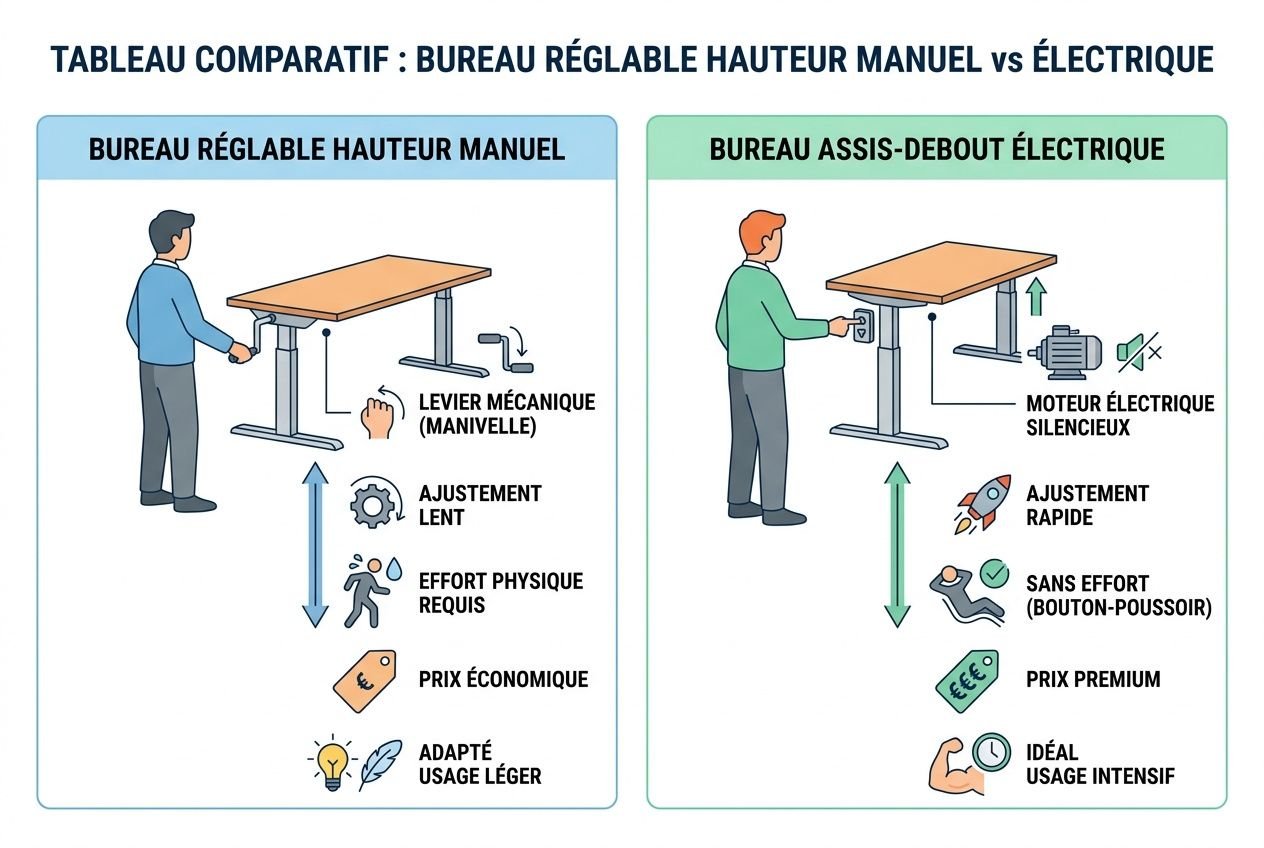 TABLEAU COMPARATIF : BUREAU RÉGLABLE HAUTEUR MANUEL vs ÉLECTRIQUE

BUREAU RÉGLABLE HAUTEUR MANUEL

LEVIER MÉCANIQUE (MANIVELLE)

AJUSTEMENT LENT

EFFORT PHYSIQUE REQUIS

€

PRIX ÉCONOMIQUE

ADAPTÉ USAGE LÉGER

BUREAU ASSIS-DEBOUT ÉLECTRIQUE

MOTEUR ÉLECTRIQUE SILENCIEUX

AJUSTEMENT RAPIDE

SANS EFFORT (BOUTON-POUSSOIR)

€€€

PRIX PREMIUM

IDÉAL USAGE INTENSIF