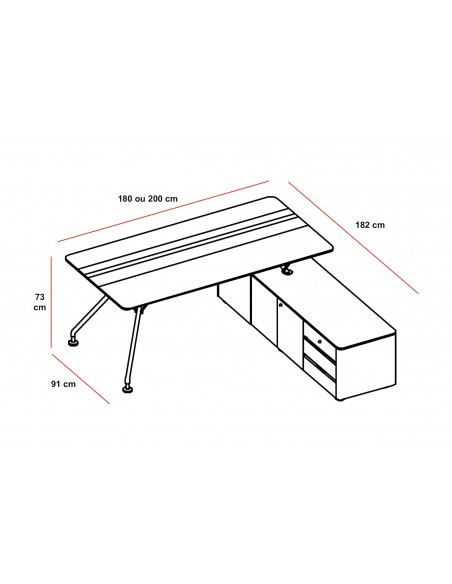 180 ou 200 cm

182 cm

73
cm

91 cm