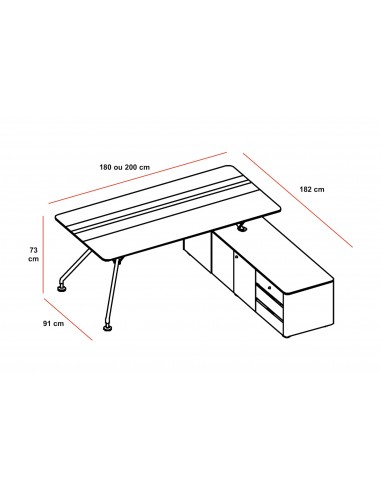 180 ou 200 cm

182 cm

73 cm

91 cm