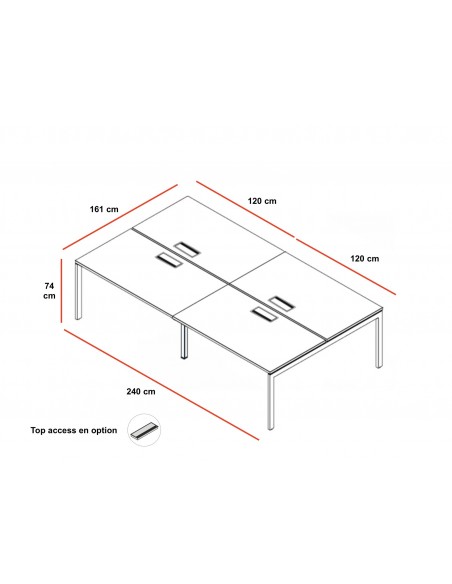 161 cm

120 cm

120 cm

74 cm

240 cm

Top access en option