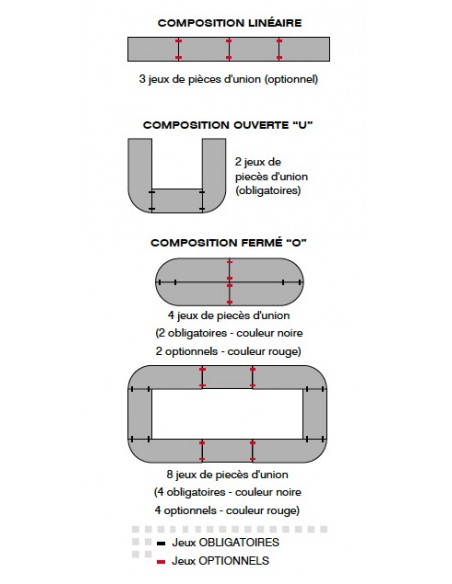 COMPOSITION LINÉAIRE

3 jeux de pièces d'union (optionnel)

COMPOSITION OUVERTE "U"

2 jeux de piecès d'union (obligatoires)

COMPOSITION FERMÉ "O"

4 jeux de piecès d'union (2 obligatoires - couleur noire 2 optionnels - couleur rouge)

8 jeux de piecès d'union (4 obligatoires - couleur noire 4 optionnels - couleur rouge)

Jeux OBLIGATOIRES
Jeux OPTIONNELS