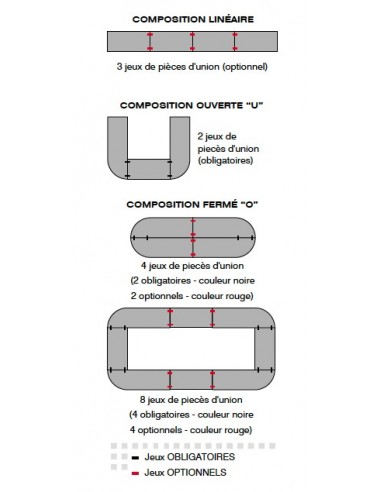 COMPOSITION LINÉAIRE

3 jeux de pièces d'union (optionnel)

COMPOSITION OUVERTE "U"

2 jeux de piecès d'union (obligatoires)

COMPOSITION FERMÉ "O"

4 jeux de piecès d'union
(2 obligatoires - couleur noire
2 optionnels - couleur rouge)

8 jeux de piecès d'union
(4 obligatoires - couleur noire
4 optionnels - couleur rouge)

Jeux OBLIGATOIRES
Jeux OPTIONNELS