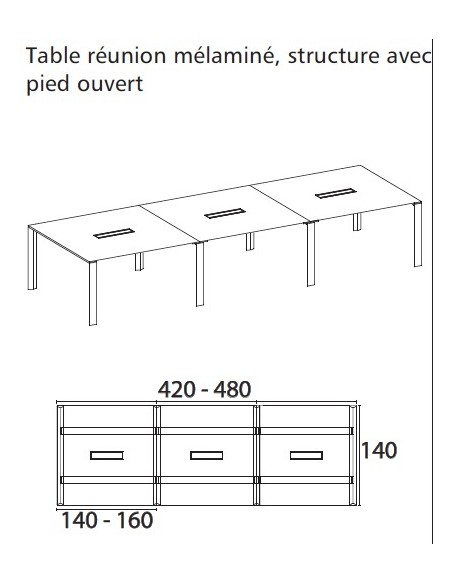 Table réunion mélaminé, structure avec pied ouvert

420 - 480

140

140 - 160