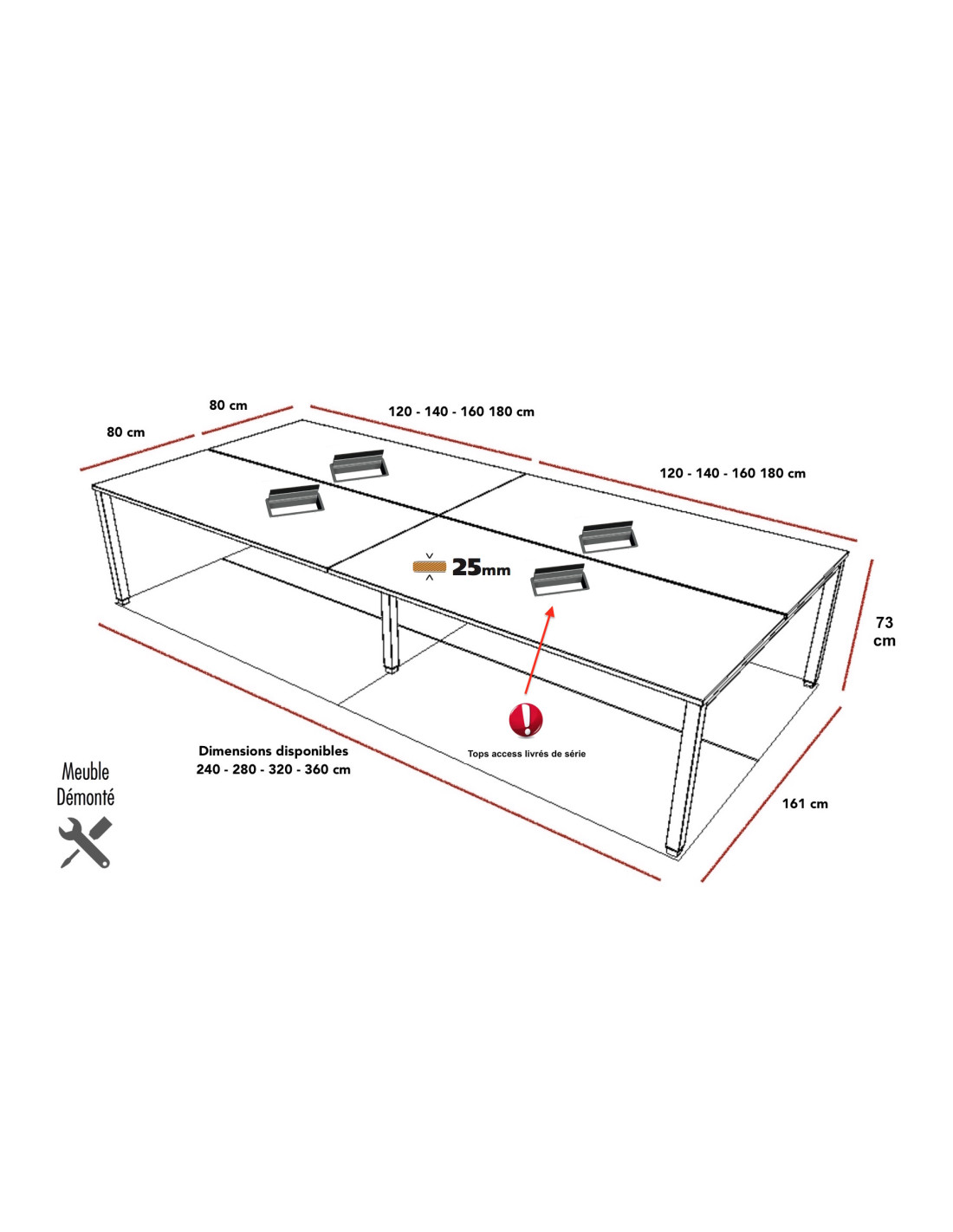 80 cm

80 cm

120 - 140 - 160 180 cm

120 - 140 - 160 180 cm

25mm

73 cm

Tops access livrés de série

Dimensions disponibles
240 - 280 - 320 - 360 cm

161 cm

Meuble
Démonté