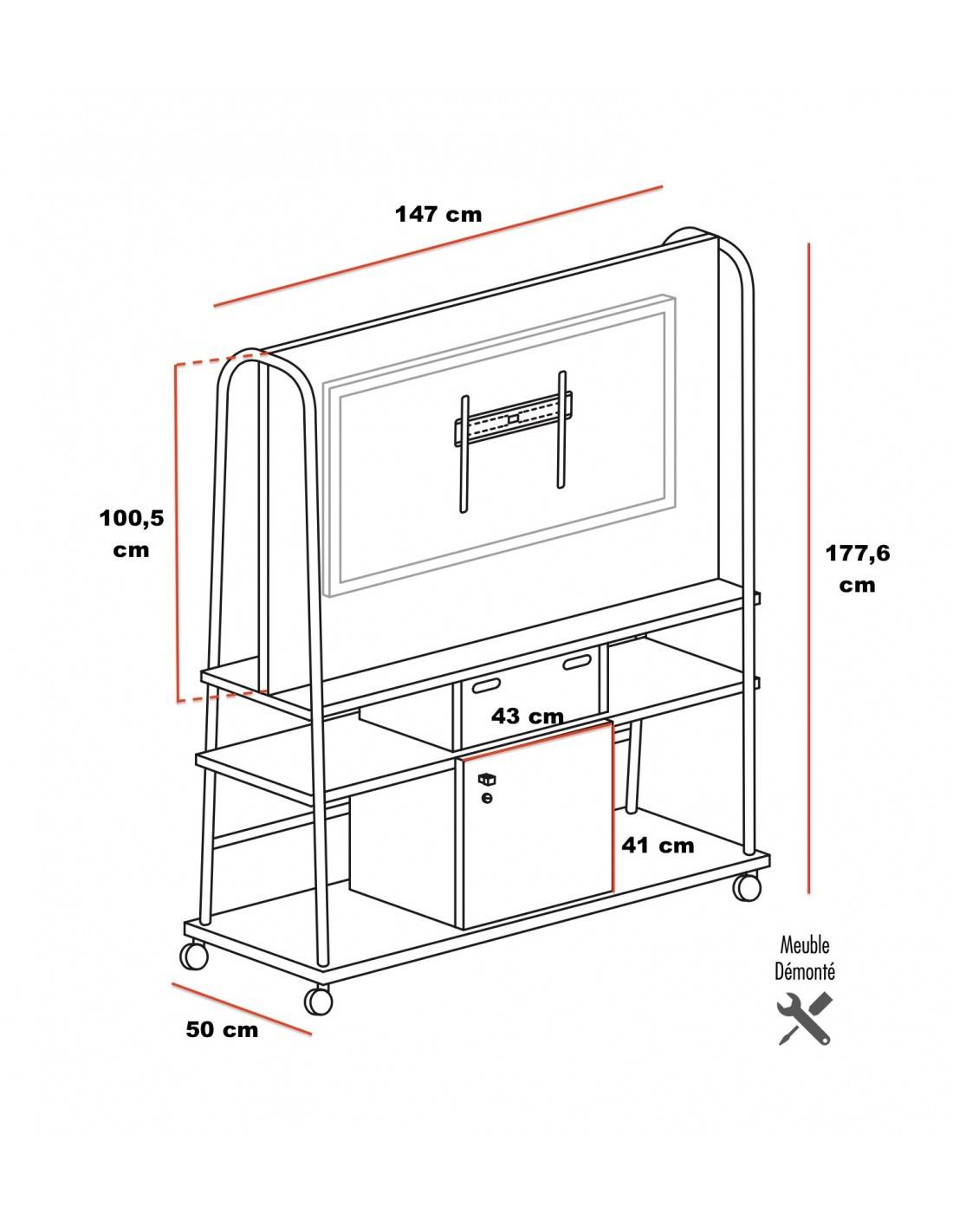 147 cm

100,5 cm

177,6 cm

43 cm

41 cm

50 cm

Meuble Démonté