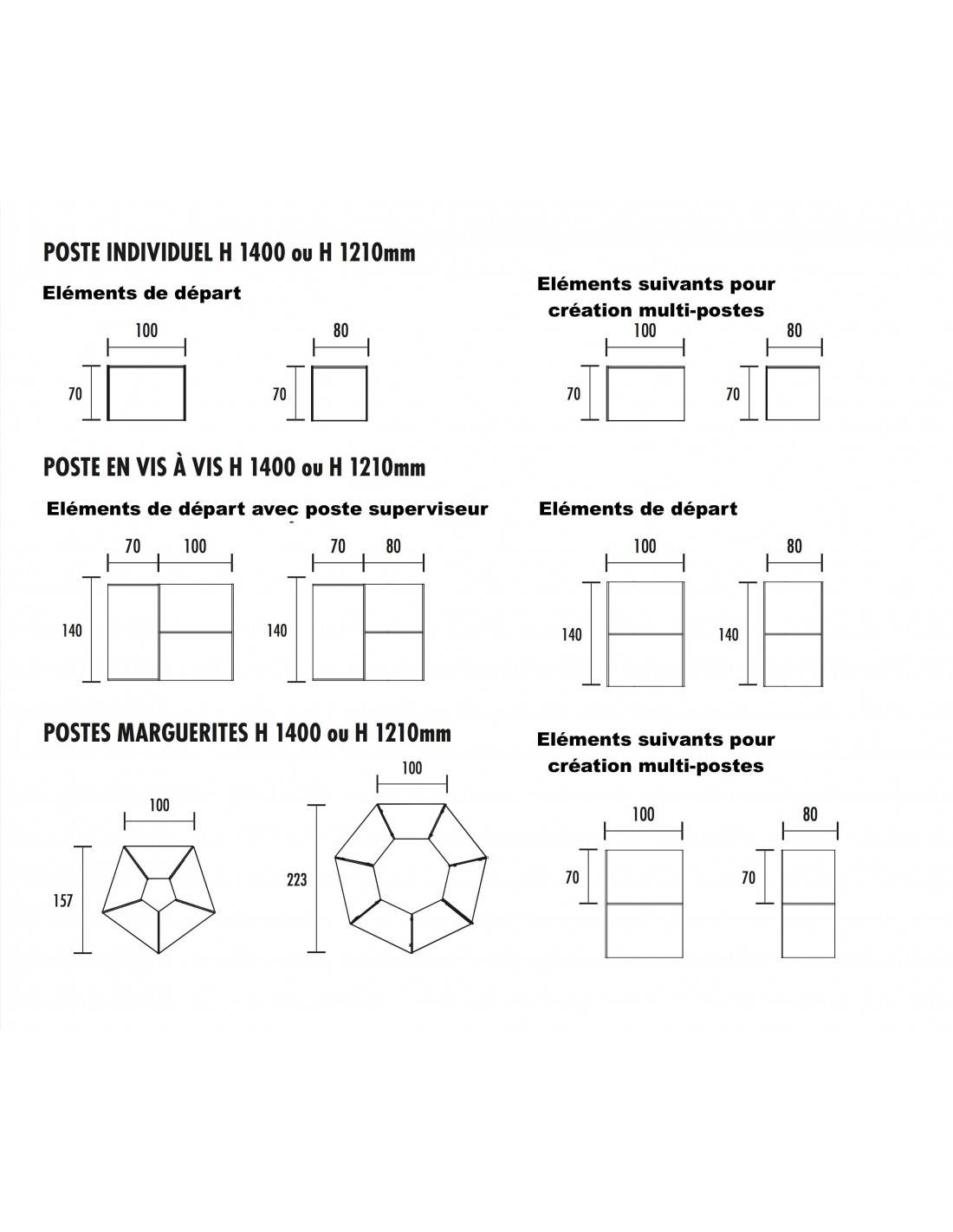 POSTE INDIVIDUEL H 1400 ou H 1210mm

Eléments de départ

100

70

80

70

Eléments suivants pour création multi-postes

100

70

80

70

POSTE EN VIS À VIS H 1400 ou H 1210mm

Eléments de départ avec poste superviseur

70 100

140

70 80

140

Eléments de départ

100

140

80

140

POSTES MARGUERITES H 1400 ou H 1210mm

100

157

100

223

Eléments suivants pour création multi-postes

100

70

80

70