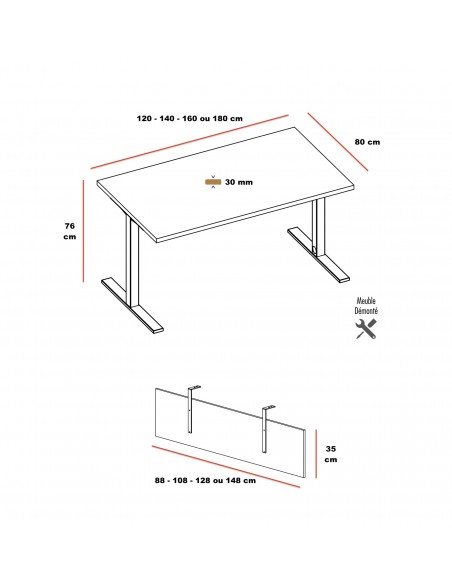 120 - 140 - 160 ou 180 cm

80 cm

30 mm

76 cm

Meuble Démonté

35 cm

88 - 108 - 128 ou 148 cm