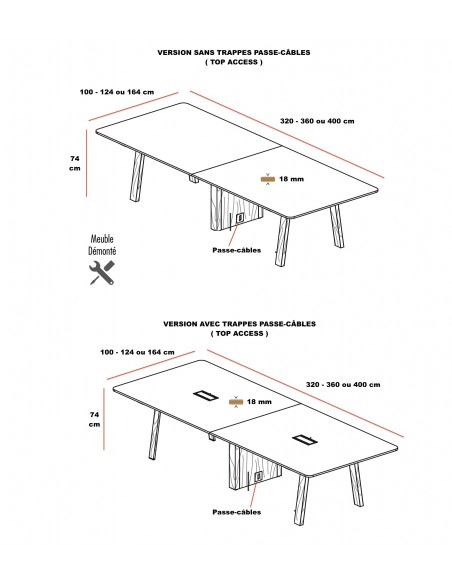 VERSION SANS TRAPPES PASSE-CÂBLES
( TOP ACCESS )

100 - 124 ou 164 cm

320 - 360 ou 400 cm

74 cm

18 mm

Passe-câbles

Meuble Démonté

VERSION AVEC TRAPPES PASSE-CÂBLES
( TOP ACCESS )

100 - 124 ou 164 cm

320 - 360 ou 400 cm

74 cm

18 mm

Passe-câbles